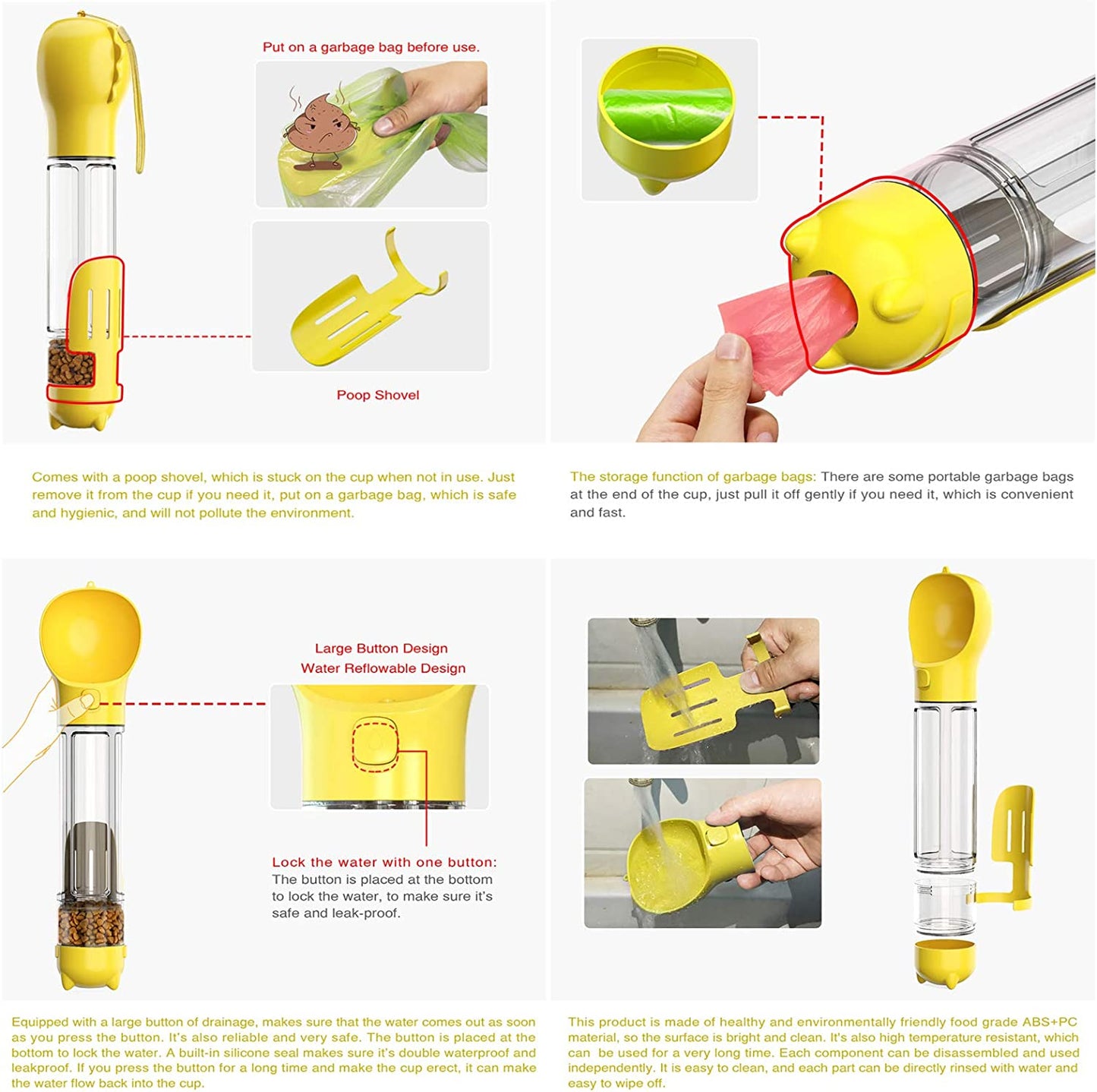 Put on a garbage bag before use.

Poop Shovel

Comes with a poop shovel, which is stuck on the cup when not in use. Just remove it from the cup if you need it, put on a garbage bag, which is safe and hygienic, and will not pollute the environment.

The storage function of garbage bags: There are some portable garbage bags at the end of the cup, just pull it off gently if you need it, which is convenient and fast.

Large Button Design
Water Reflowable Design

Lock the water with one button:
The button is placed at the bottom to lock the water, to make sure it's safe and leak-proof.

Equipped with a large button of drainage, makes sure that the water comes out as soon as you press the button. It's also reliable and very safe. The button is placed at the bottom to lock the water. A built-in silicone seal makes sure it's double waterproof and leakproof. If you press the button for a long time and make the cup erect, it can make the water flow back into the cup.

This product is made of healthy and environmentally friendly food grade ABS+PC material, so the surface is bright and clean. It's also high temperature resistant, which can be used for a very long time. Each component can be disassembled and used independently. It is easy to clean, and each part can be directly rinsed with water and easy to wipe off.