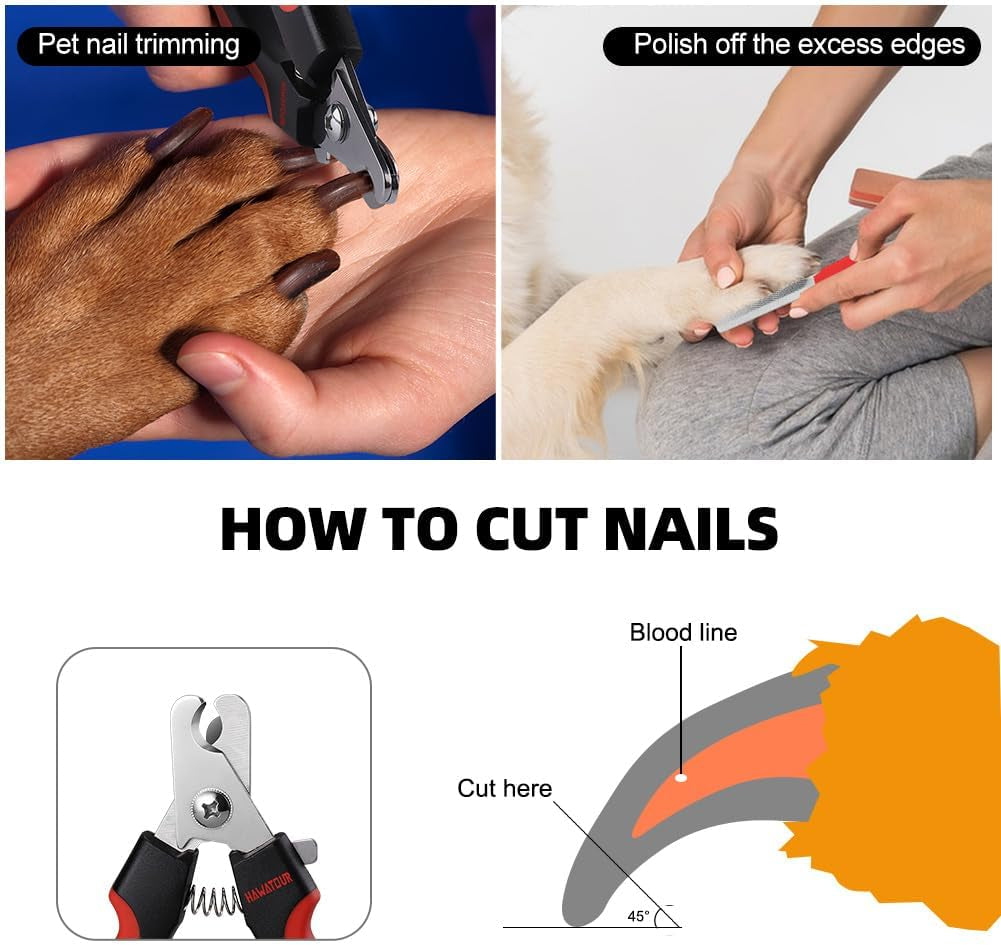 Pet nail trimming

Polish off the excess edges

HOW TO CUT NAILS

HAWATOUR

Blood line

Cut here

45°